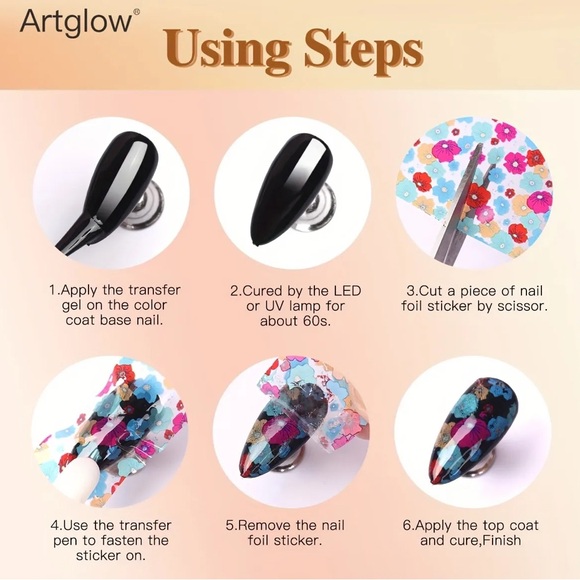 Artglow®

Using Steps

1.Apply the transfer gel on the color coat base nail.

2.Cured by the LED or UV lamp for about 60s.

3.Cut a piece of nail foil sticker by scissor.

4.Use the transfer pen to fasten the sticker on.

5.Remove the nail foil sticker.

6.Apply the top coat and cure,Finish